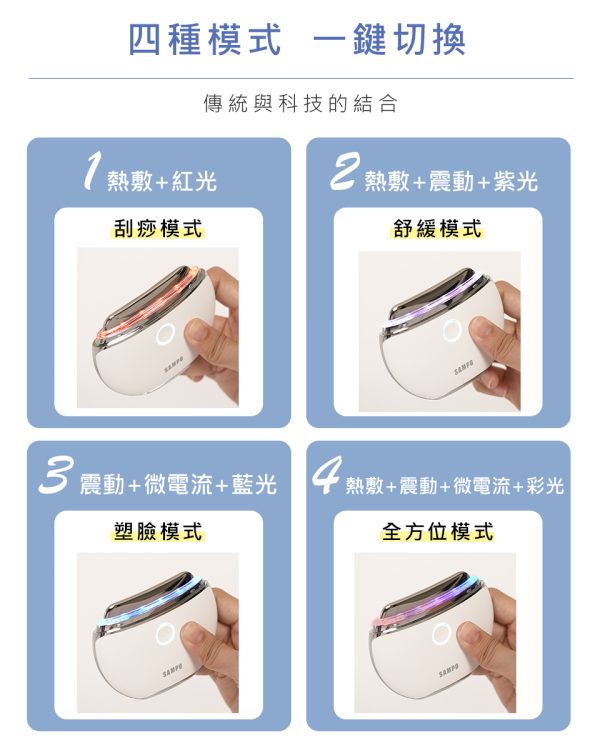 四種模式 一鍵切換

傳統與科技的結合

1 熱敷+紅光

刮痧模式

SAMPO

2 熱敷+震動+紫光

舒緩模式

SAMPO

3 震動+微電流+藍光

塑臉模式

SAMPO

4 熱敷+震動+微電流+彩光

全方位模式

SAMPO